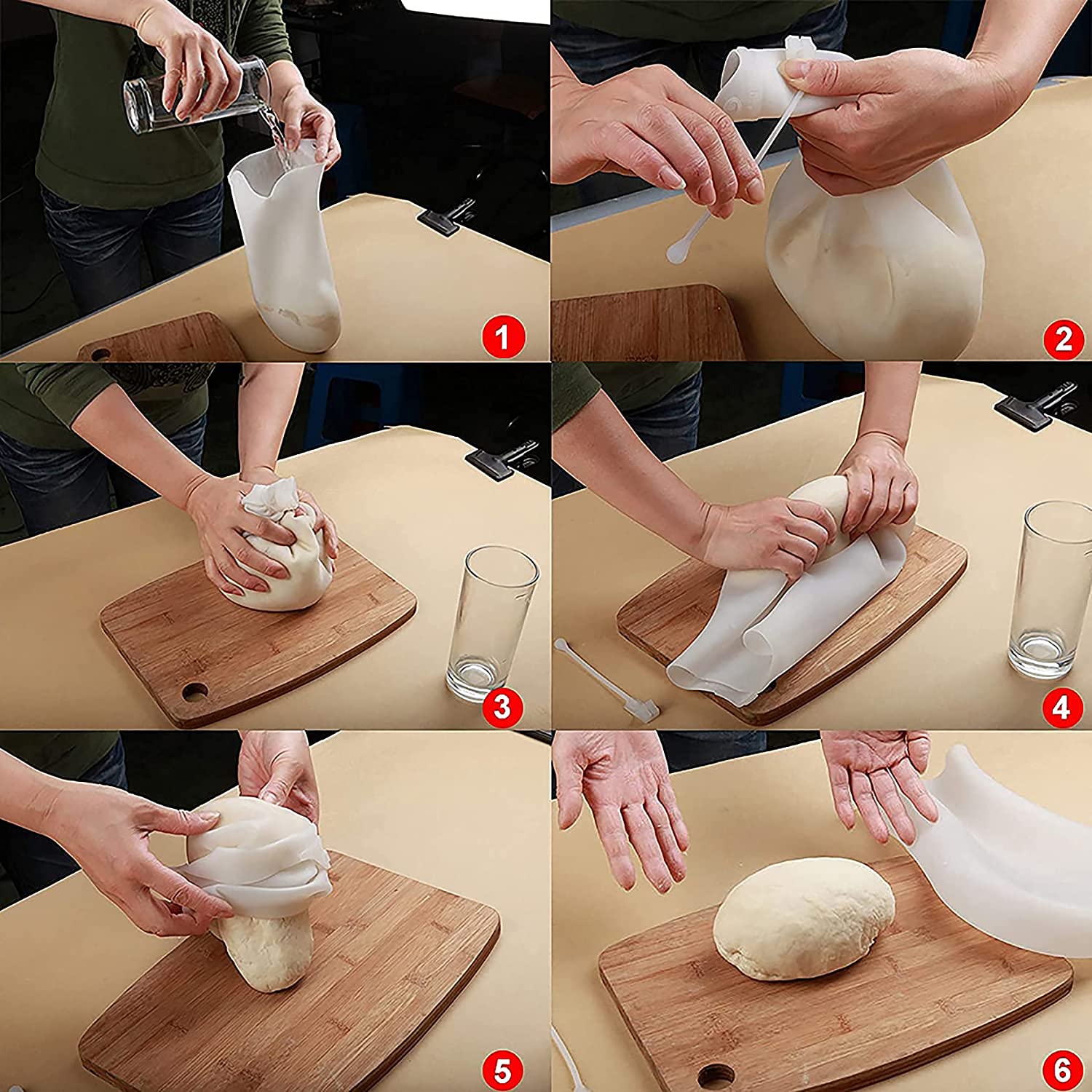 1
2
3
4
5
6